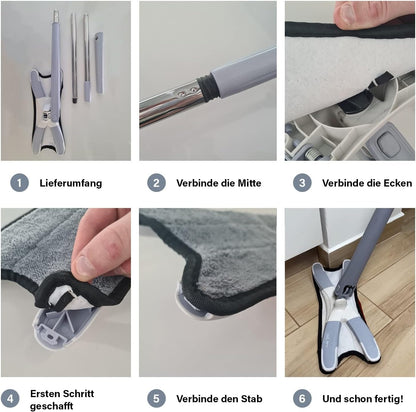 1 Lieferumfang

2 Verbinde die Mitte

3 Verbinde die Ecken

4 Ersten Schritt geschafft

5 Verbinde den Stab

6 Und schon fertig!